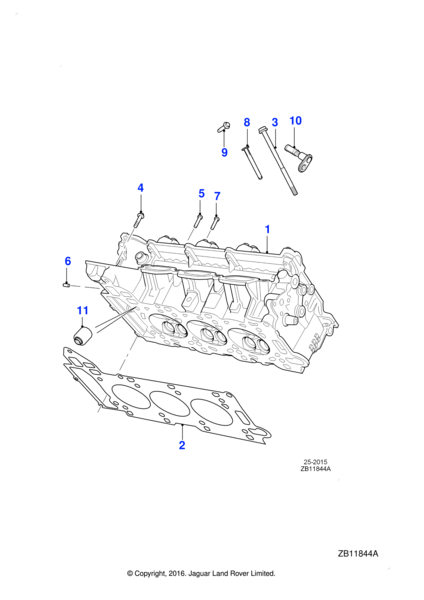 8
3
10
9
4
5
7
1
6
11
2
25-2015
ZB11844A

ZB11844A

© Copyright, 2016. Jaguar Land Rover Limited.