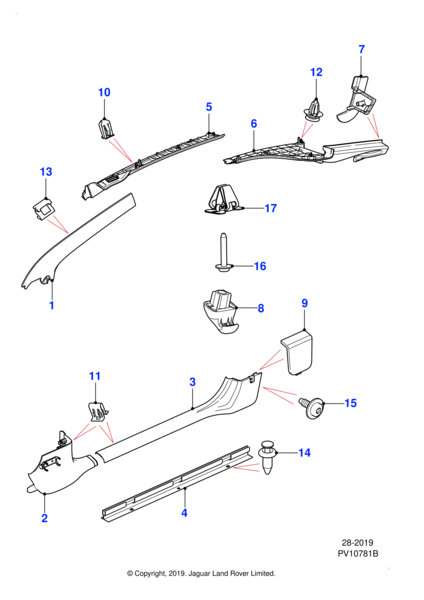 7
12
10
5
6
13
17
16
1
8
9
11
3
15
14
2
4
28-2019
PV10781B
© Copyright, 2019. Jaguar Land Rover Limited.