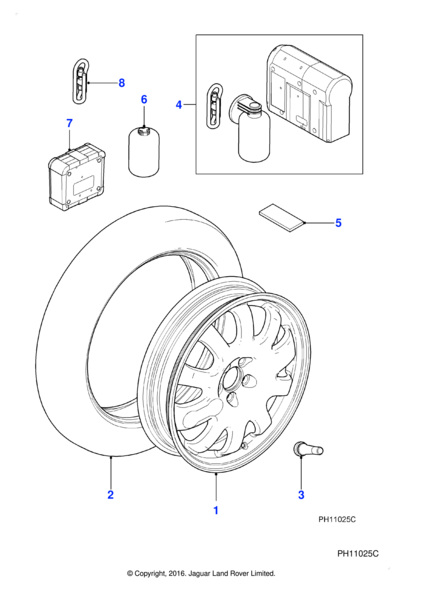 8
6
4
7
5
2
1
3
PH11025C
PH11025C
© Copyright, 2016. Jaguar Land Rover Limited.