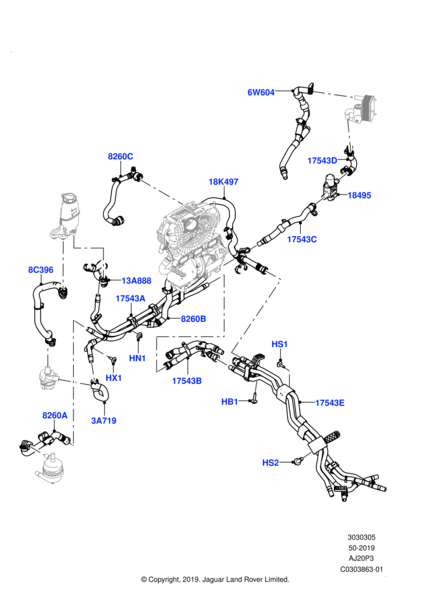 6W604

8260C

17543D

18K497

18495

17543C

8C396

13A888

17543A

8260B

HN1

HX1

HS1

17543B

HB1

17543E

3A719

8260A

HS2

3030305
50-2019
AJ20P3
C0303863-01

© Copyright, 2019. Jaguar Land Rover Limited.