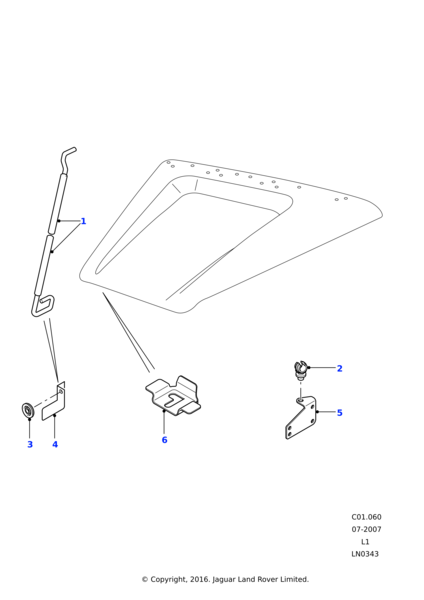 1
2
5
3
4
6

C01.060
07-2007
L1
LN0343

© Copyright, 2016. Jaguar Land Rover Limited.