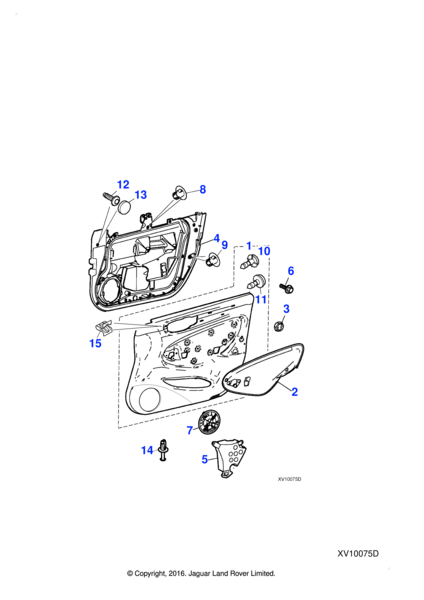 12
13
8
4
9
1
10
6
11
3
15
2
7
14
5
XV10075D

XV10075D

© Copyright, 2016. Jaguar Land Rover Limited.