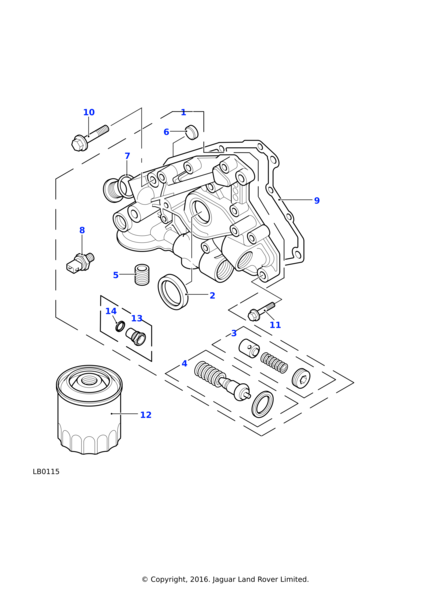 10
1
6
7
9
8
5
2
14
13
11
3
4
12

LB0115

© Copyright, 2016. Jaguar Land Rover Limited.