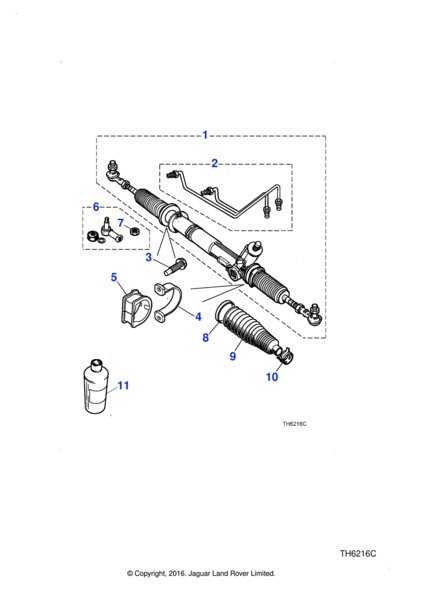 1
2
6
7
3
5
4
8
9
10
11
TH6216C

TH6216C

© Copyright, 2016. Jaguar Land Rover Limited.