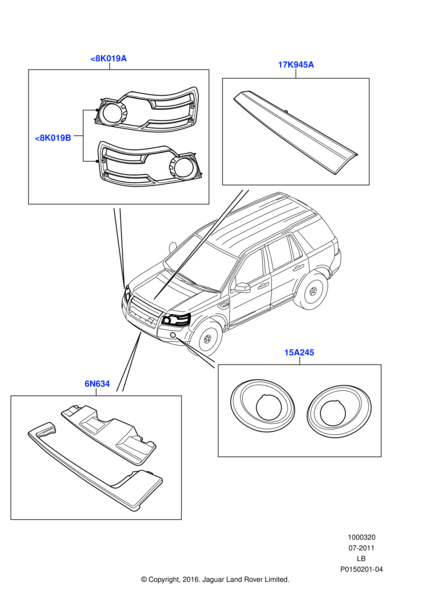 <8K019A

17K945A

<8K019B

15A245

6N634

1000320
07-2011
LB
P0150201-04

© Copyright, 2016. Jaguar Land Rover Limited.