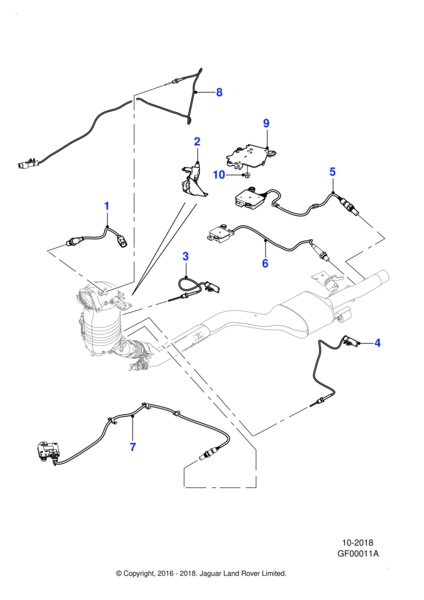 8

9

2

10

5

1

6

3

4

7

10-2018
GF00011A

© Copyright, 2016 - 2018. Jaguar Land Rover Limited.