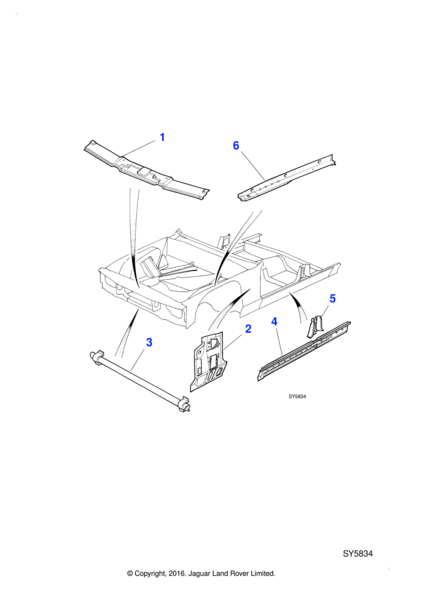 1
6
5
2
4
3
SY5834
SY5834
© Copyright, 2016. Jaguar Land Rover Limited.