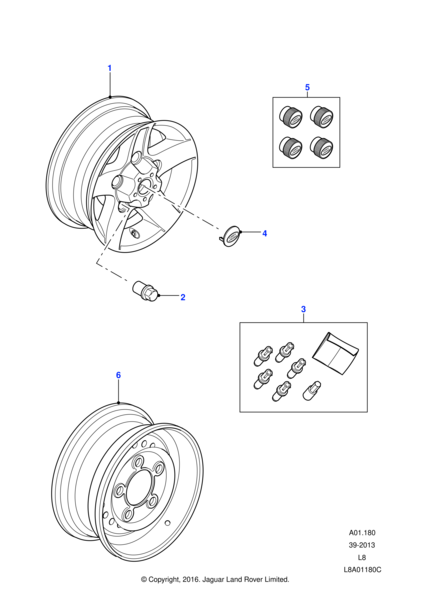 1

5

4

2

3

6

A01.180
39-2013
L8
L8A01180C

© Copyright, 2016. Jaguar Land Rover Limited.