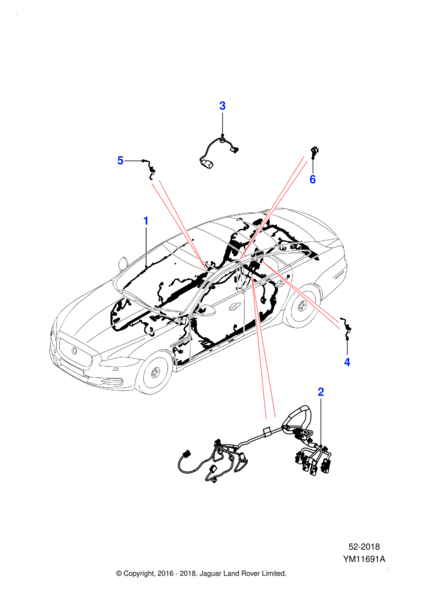 3

5

6

1

4

2

52-2018
YM11691A

© Copyright, 2016 - 2018. Jaguar Land Rover Limited.