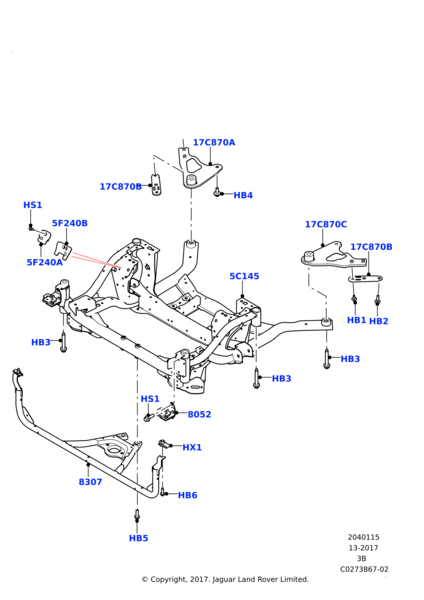 17C870A

17C870B

HB4

HS1

5F240B

5F240A

17C870C

17C870B

5C145

HB1 HB2

HB3

HB3

HB3

HS1

8052

HX1

8307

HB6

HB5

2040115
13-2017
3B
C0273867-02

© Copyright, 2017. Jaguar Land Rover Limited.