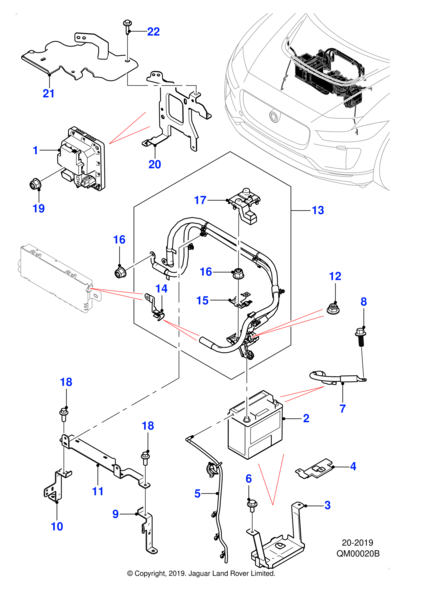 22
21
1
20
19
17
13
16
16
12
14
15
8
7
18
2
18
4
11
6
5
3
9
10
20-2019
QM00020B
© Copyright, 2019. Jaguar Land Rover Limited.