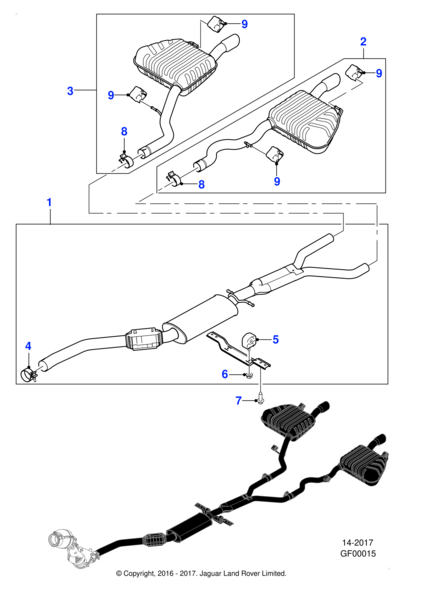 9
2
3
9
9
8
8
9
1
4
5
6
7
14-2017
GF00015
© Copyright, 2016 - 2017. Jaguar Land Rover Limited.