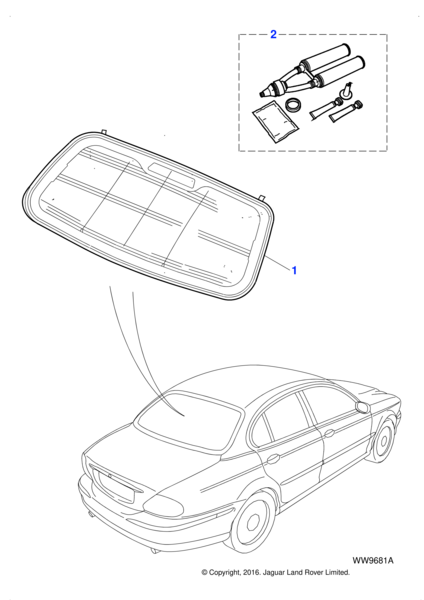 2

1

WW9681A

© Copyright, 2016. Jaguar Land Rover Limited.