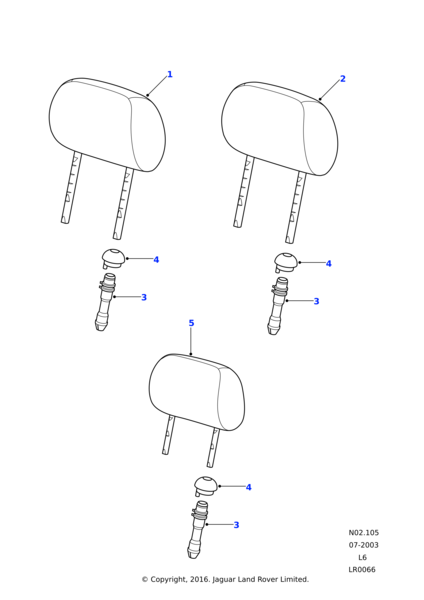 1
2
4
3
4
3
5
4
3
N02.105
07-2003
L6
LR0066
© Copyright, 2016. Jaguar Land Rover Limited.