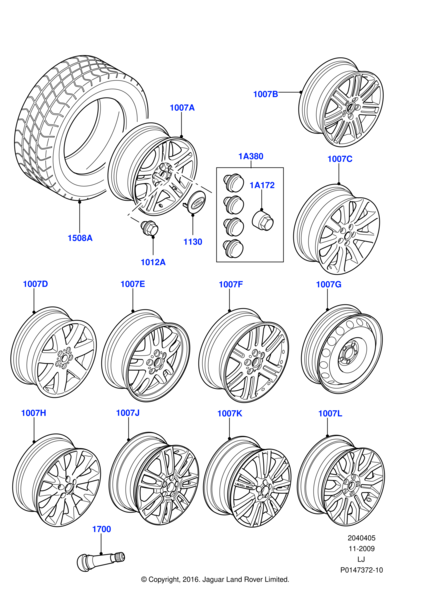 1007B

1007A

1A380

1007C

1A172

1508A

1130

1012A

1007D

1007E

1007F

1007G

1007H

1007J

1007K

1007L

1700

2040405
11-2009
LJ
P0147372-10

© Copyright, 2016. Jaguar Land Rover Limited.