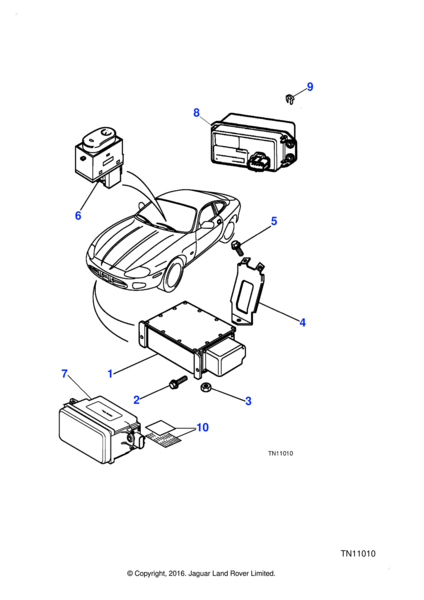 9
8
6
5
4
1
7
2
3
10
TN11010

TN11010

© Copyright, 2016. Jaguar Land Rover Limited.