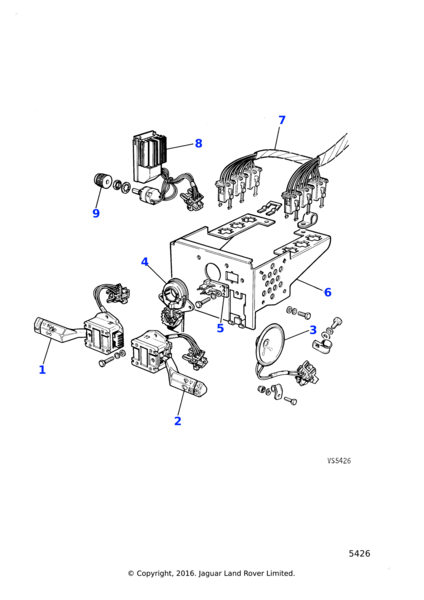 7
8
9
4
6
5
3
1
2
VS5426
5426
© Copyright, 2016. Jaguar Land Rover Limited.