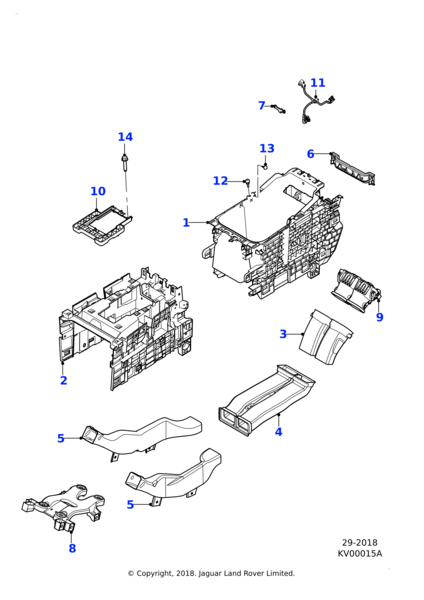 11
7
14
13
6
12
10
1
9
3
2
4
5
5
8
29-2018
KV00015A
© Copyright, 2018. Jaguar Land Rover Limited.