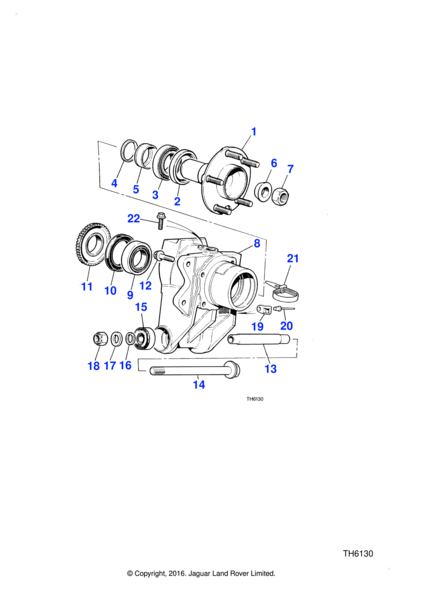 1
6
7
4
5
3
2
22
8
21
11
10
9
12
15
19
20
18
17
16
13
14
TH6130

TH6130

© Copyright, 2016. Jaguar Land Rover Limited.