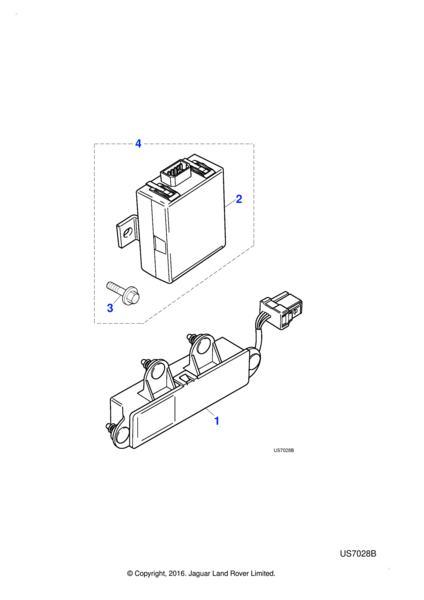 4

2

3

1

US7028B

US7028B

© Copyright, 2016. Jaguar Land Rover Limited.