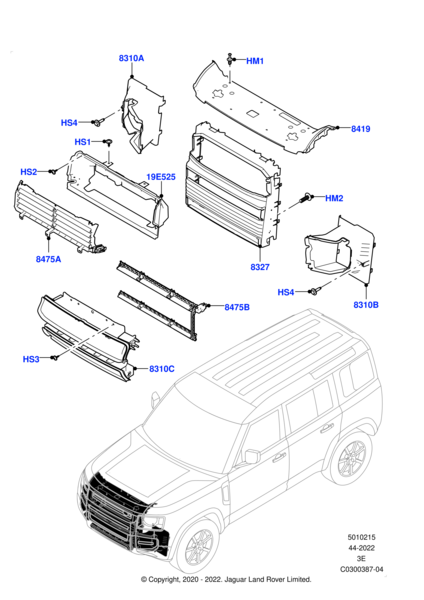 8310A

HM1

HS4

8419

HS1

HS2

19E525

HM2

8475A

8327

HS4

8310B

8475B

HS3

8310C

5010215
44-2022
3E
C0300387-04

© Copyright, 2020 - 2022. Jaguar Land Rover Limited.