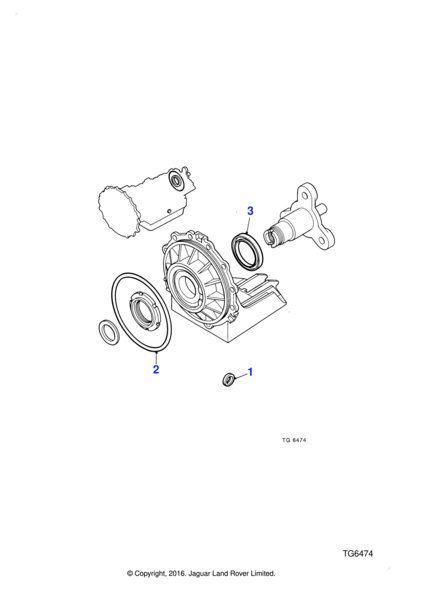 3

2

1

TG 6474

TG6474

© Copyright, 2016. Jaguar Land Rover Limited.