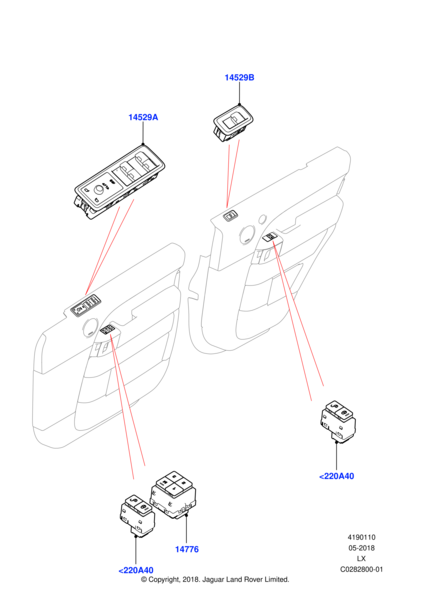 14529B

14529A

<220A40

14776

<220A40

4190110
05-2018
LX
C0282800-01

© Copyright, 2018. Jaguar Land Rover Limited.