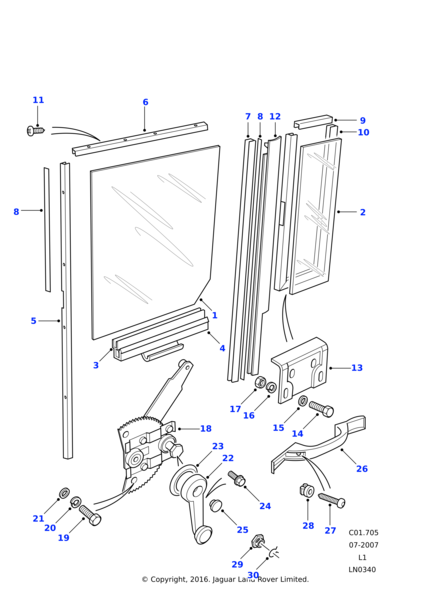 11
6
7
8
12
9
10
8
2
5
1
4
3
13
17
16
15
14
18
23
22
26
24
21
20
19
25
28
27
29
30
C01.705
07-2007
L1
LN0340
© Copyright, 2016. Jaguar Land Rover Limited.