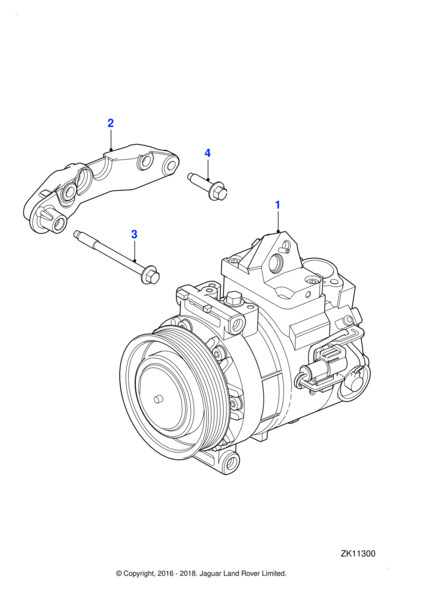 2

4

1

3

ZK11300

© Copyright, 2016 - 2018. Jaguar Land Rover Limited.