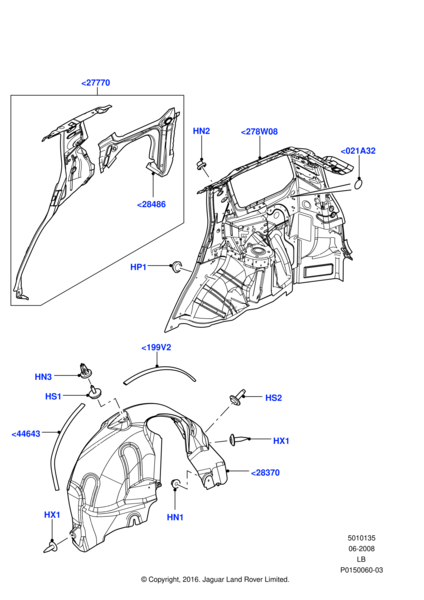 <27770

HN2

<278W08

<021A32

<28486

HP1

<199V2

HN3

HS1

HS2

<44643

HX1

<28370

HX1

HN1

5010135
06-2008
LB
P0150060-03

© Copyright, 2016. Jaguar Land Rover Limited.