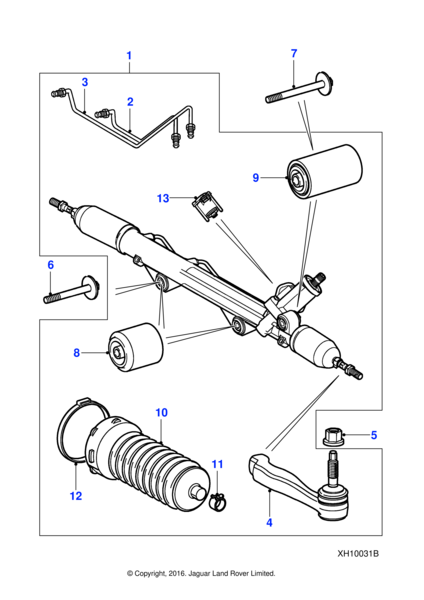 1
7
3
2
9
13
6
8
10
5
11
12
4
XH10031B
© Copyright, 2016. Jaguar Land Rover Limited.