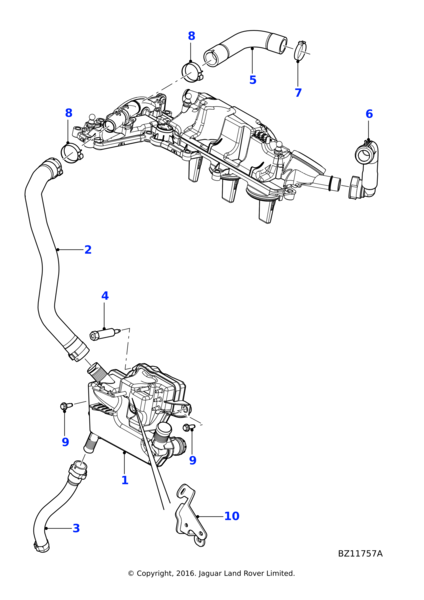 8
5
7
8
6
2
4
9
9
1
10
3
BZ11757A
© Copyright, 2016. Jaguar Land Rover Limited.