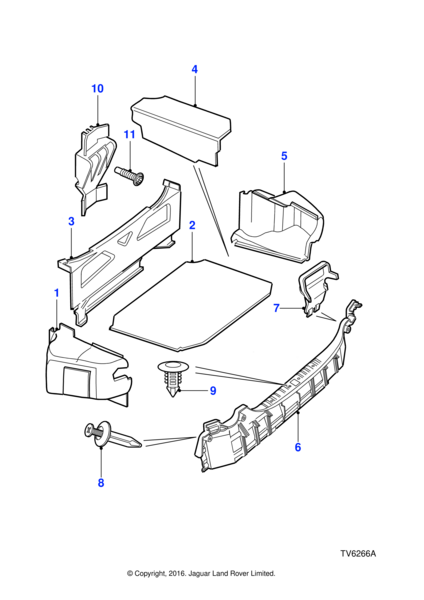 4
10
11
5
3
2
1
7
9
6
8
TV6266A
© Copyright, 2016. Jaguar Land Rover Limited.