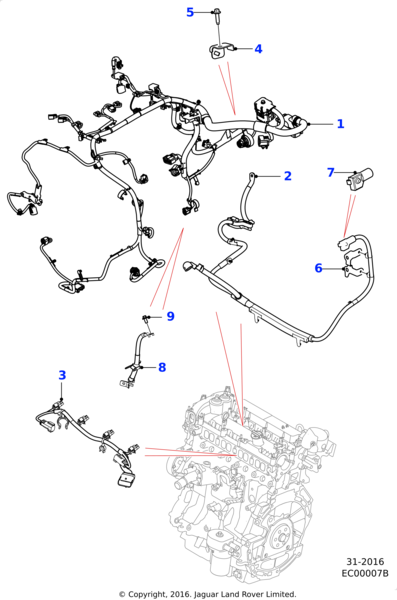 5
4
1
2
7
6
9
8
3

31-2016
EC00007B

© Copyright, 2016. Jaguar Land Rover Limited.