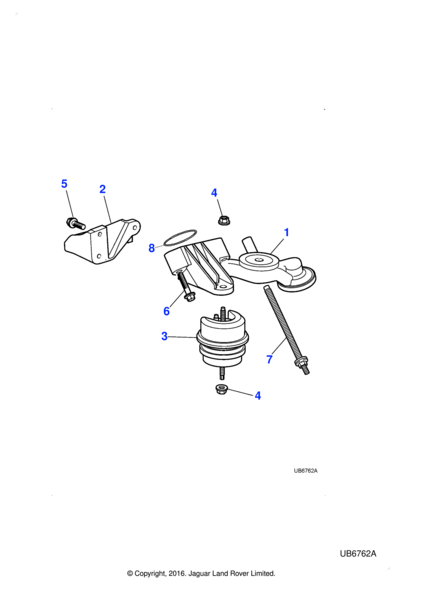 5
2
4
1
8
6
3
7
4
UB6762A

UB6762A

© Copyright, 2016. Jaguar Land Rover Limited.