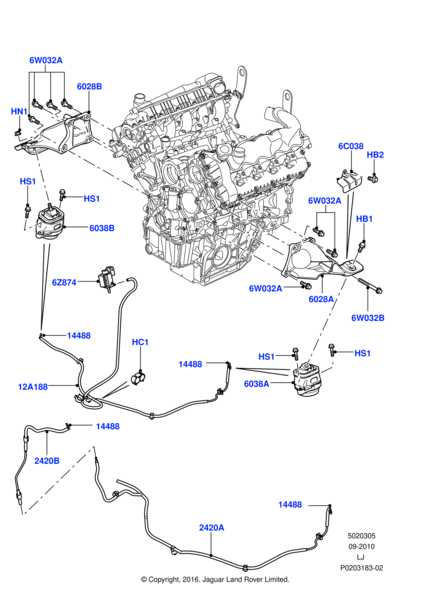 6W032A
6028B
HN1
HS1
HS1
6038B
6Z874
14488
HC1
12A188
14488
2420B
6C038
HB2
6W032A
HB1
6W032A
6028A
6W032B
HS1
HS1
14488
6038A
14488
2420A
5020305
09-2010
LJ
P0203183-02
© Copyright, 2016. Jaguar Land Rover Limited.