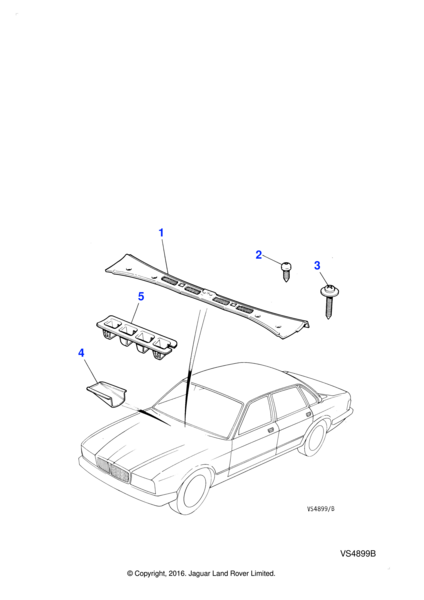 1
2
3
5
4
VS4899/B
VS4899B
© Copyright, 2016. Jaguar Land Rover Limited.