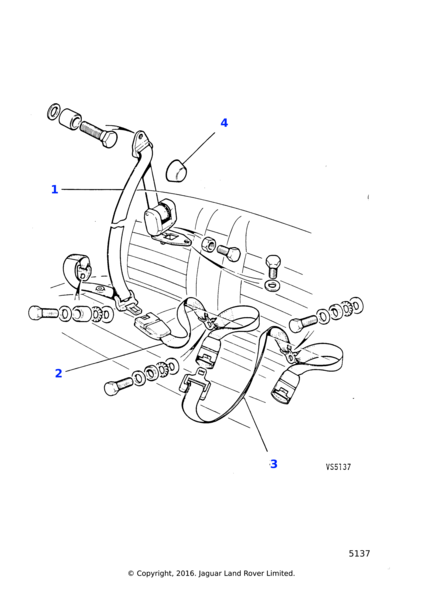 4
1
2
3
VS5137
5137
© Copyright, 2016. Jaguar Land Rover Limited.