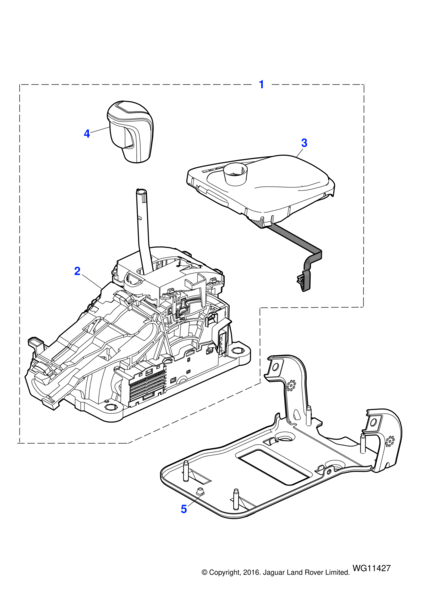 1
4
3
2
5
© Copyright, 2016. Jaguar Land Rover Limited. WG11427