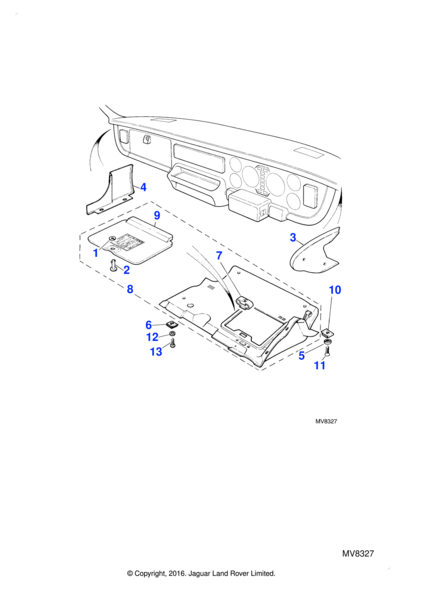 4
9
1
2
3
7
8
10
6
12
13
5
11
MV8327

MV8327

© Copyright, 2016. Jaguar Land Rover Limited.