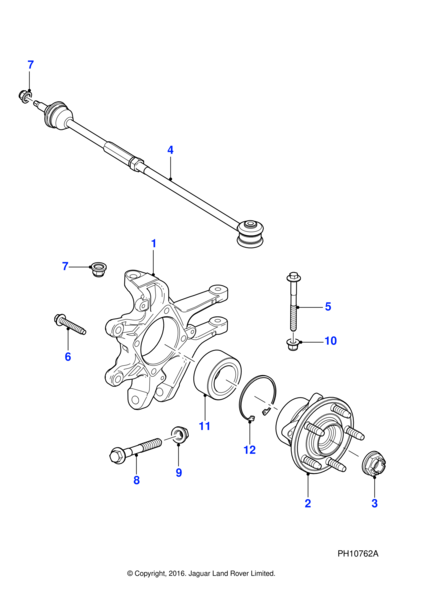 7
4
1
7
5
6
10
11
12
8
9
2
3
PH10762A
© Copyright, 2016. Jaguar Land Rover Limited.