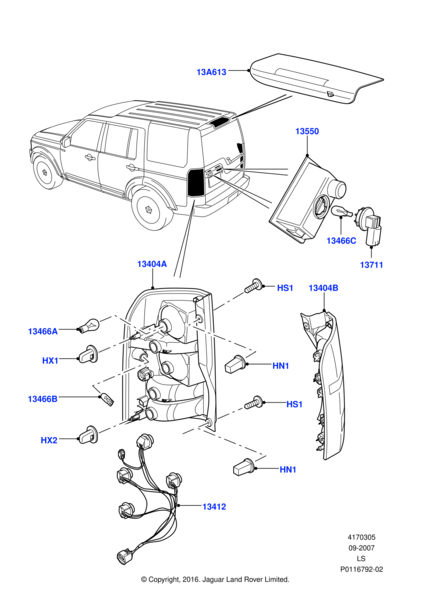 13A613

13550

13466C

13711

13404A

HS1

13404B

13466A

HX1

HN1

13466B

HS1

HX2

HN1

13412

4170305
09-2007
LS
P0116792-02

© Copyright, 2016. Jaguar Land Rover Limited.