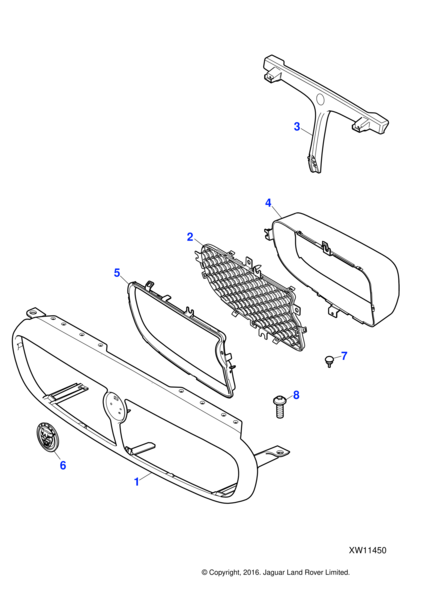 3

4

2

5

7

8

6

1

XW11450

© Copyright, 2016. Jaguar Land Rover Limited.