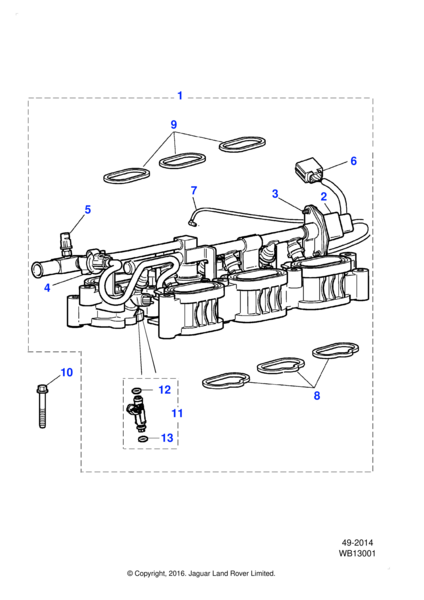 1
9
6
7
3
2
5
4
10
12
11
13
8
49-2014
WB13001
© Copyright, 2016. Jaguar Land Rover Limited.