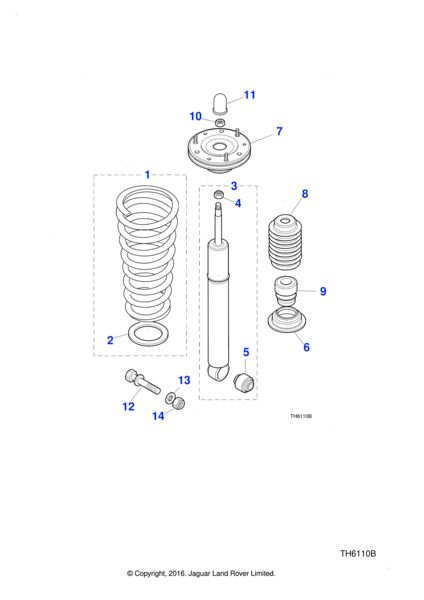 11
10
7
1
3
4
8
9
2
6
5
13
12
14
TH6110B

TH6110B

© Copyright, 2016. Jaguar Land Rover Limited.