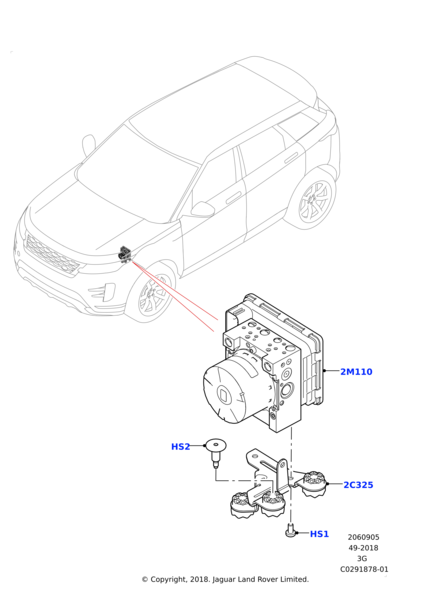 2M110

HS2

2C325

HS1

2060905
49-2018
3G
C0291878-01

© Copyright, 2018. Jaguar Land Rover Limited.