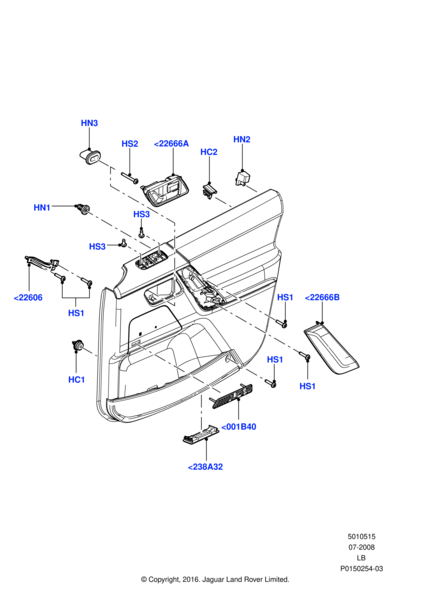 HN3
HS2
<22666A
HC2
HN2
HN1
HS3
HS3
<22606
HS1
HS1
<22666B
HC1
HS1
HS1
<001B40
<238A32

5010515
07-2008
LB
P0150254-03

© Copyright, 2016. Jaguar Land Rover Limited.