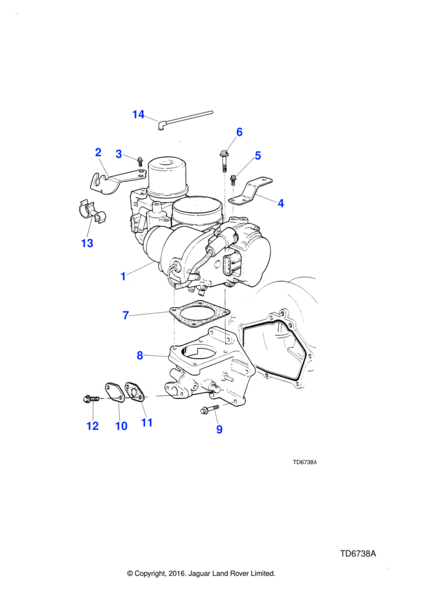 14

6

2

3

5

4

13

1

7

8

12

10

11

9

TD6738A

TD6738A

© Copyright, 2016. Jaguar Land Rover Limited.