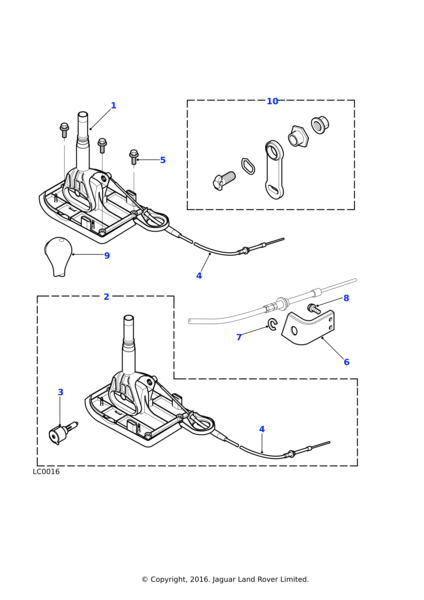 1

10

5

9

4

2

8

7

6

3

4

LC0016

© Copyright, 2016. Jaguar Land Rover Limited.