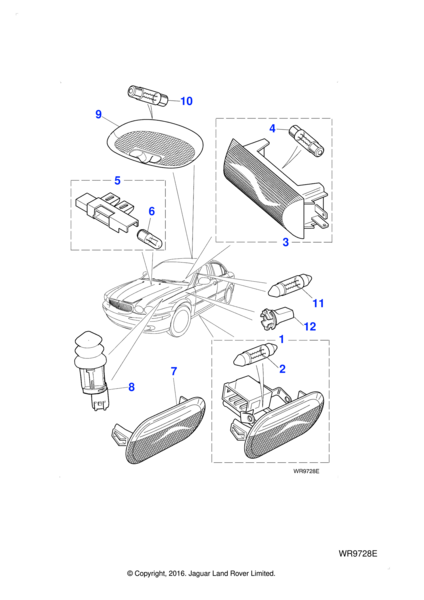 10
9
4
5
6
3
11
12
1
2
7
8
WR9728E

WR9728E

© Copyright, 2016. Jaguar Land Rover Limited.